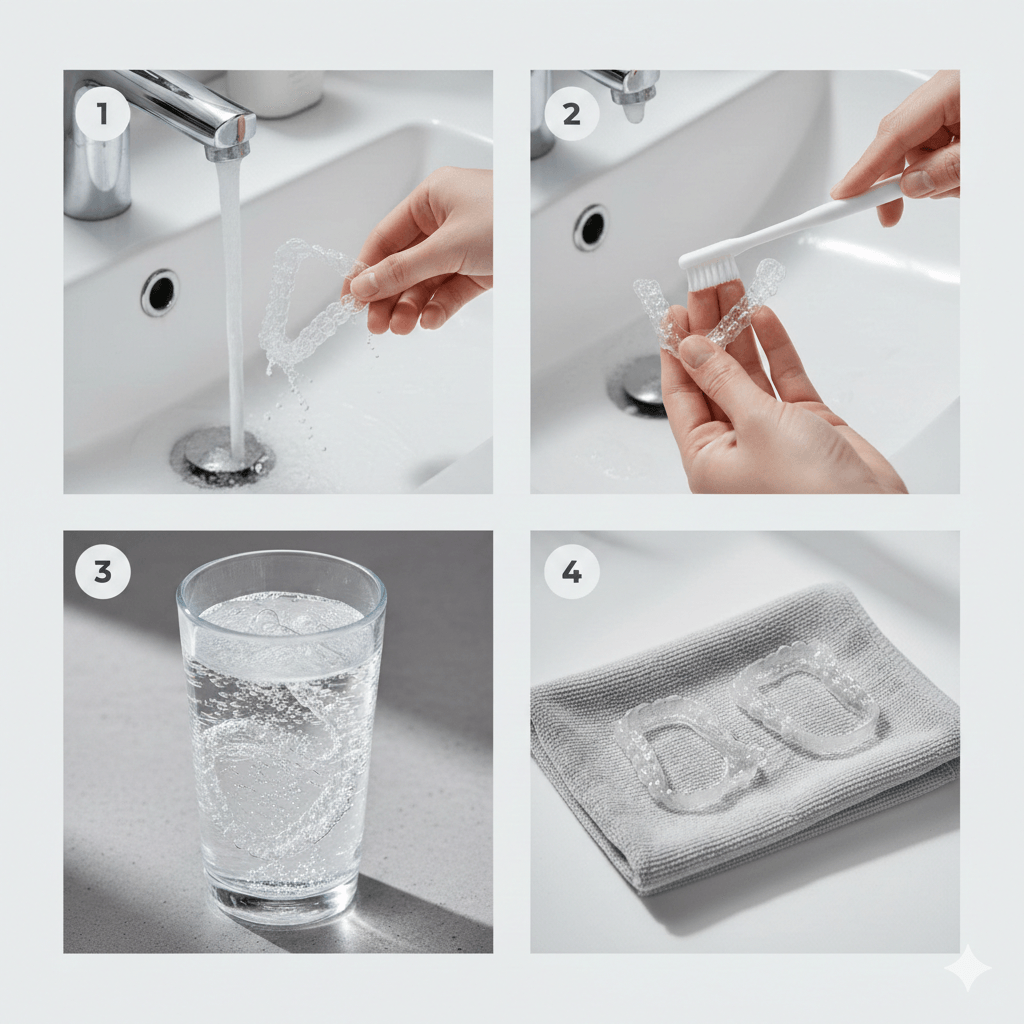 1

2

3

4